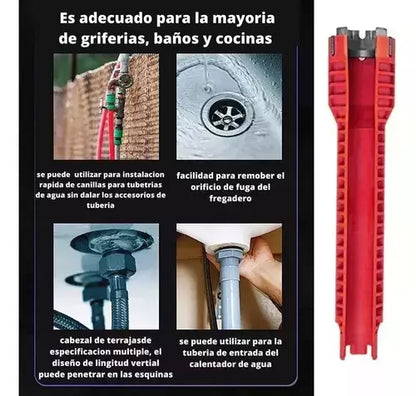 Es adecuado para la mayoria de griferias, baños y cocinas

se puede utilizar para instalacion rapida de canillas para tubetrias de agua sin dalar los accesorios de tuberia

facilidad para remober el orificio de fuga del fregadero

cabezal de terrajasde especificacion multiple, el diseño de lingitud vertial puede penetrar en las esquinas

se puede utilizar para la tuberia de entrada del calentador de agua