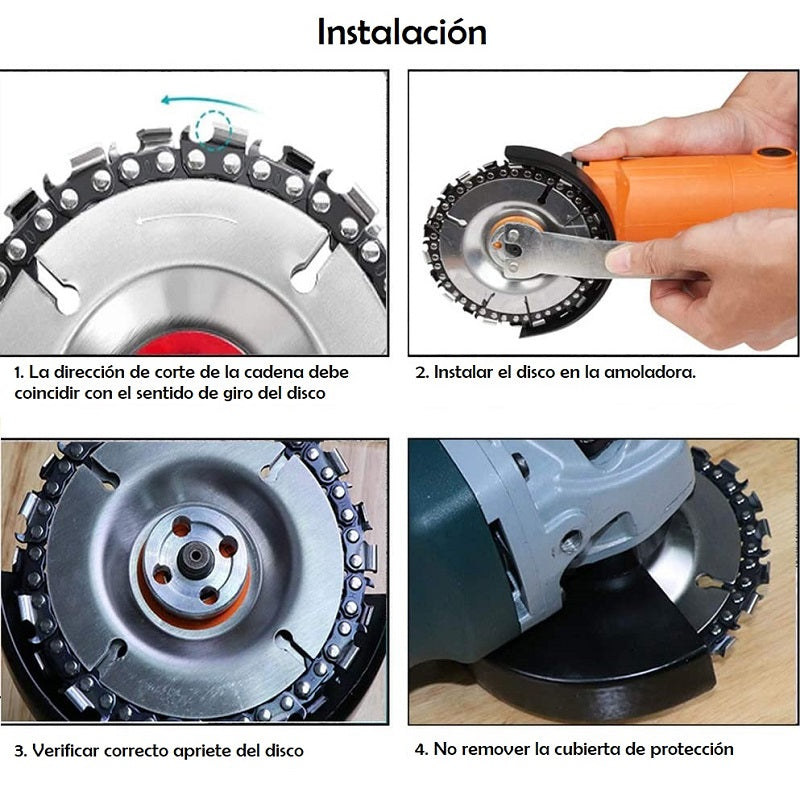 Instalación

1. La dirección de corte de la cadena debe coincidir con el sentido de giro del disco

2. Instalar el disco en la amoladora.

3. Verificar correcto apriete del disco

4. No remover la cubierta de protección