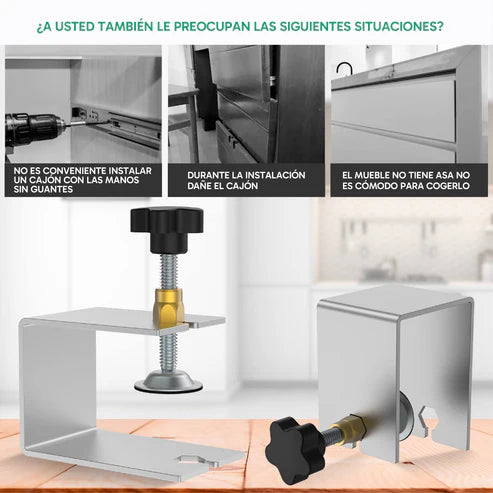 ¿A USTED TAMBIÉN LE PREOCUPAN LAS SIGUIENTES SITUACIONES?

NO ES CONVENIENTE INSTALAR UN CAJÓN CON LAS MANOS SIN GUANTES

DURANTE LA INSTALACIÓN DAÑE EL CAJÓN

EL MUEBLE NO TIENE ASA NO ES CÓMODO PARA COGERLO