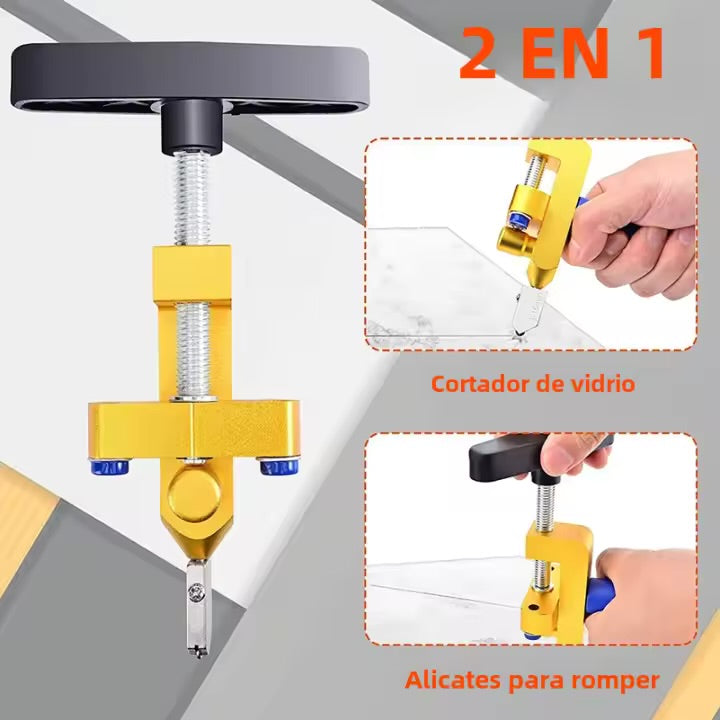 2 EN 1

Cortador de vidrio

Alicates para romper